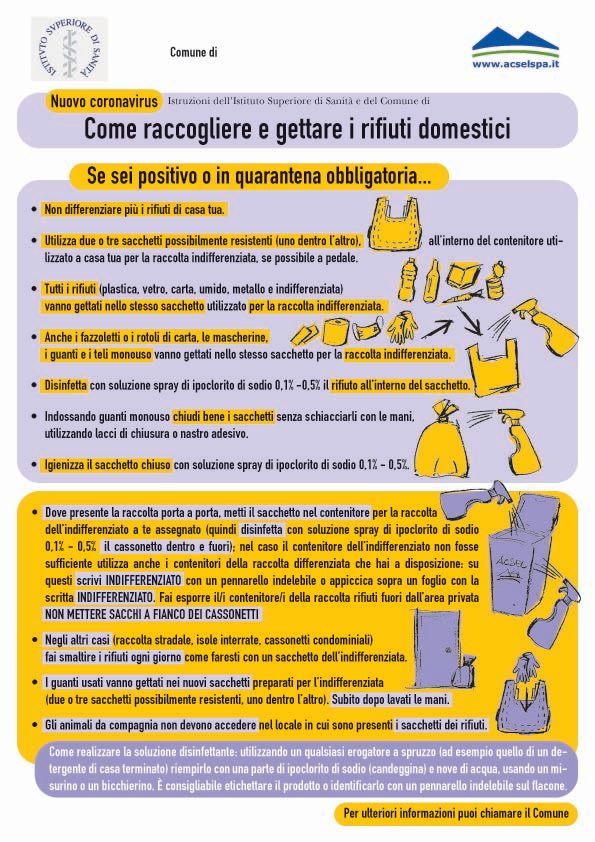 ISTITVTO SVPERIORE DI SANITÀ

Comune di

www.acselspa.it

Nuovo coronavirus Istruzioni dell'Istituto Superiore di Sanità e del Comune di

Come raccogliere e gettare i rifiuti domestici

Se sei positivo o in quarantena obbligatoria...

• Non differenziare più i rifiuti di casa tua.

• Utilizza due o tre sacchetti possibilmente resistenti (uno dentro l'altro), all'interno del contenitore utilizzato a casa tua per la raccolta indifferenziata, se possibile a pedale.

• Tutti i rifiuti (plastica, vetro, carta, umido, metallo e indifferenziata) vanno gettati nello stesso sacchetto utilizzato per la raccolta indifferenziata.

• Anche i fazzoletti o i rotoli di carta, le mascherine, i guanti e i teli monouso vanno gettati nello stesso sacchetto per la raccolta indifferenziata.

• Disinfetta con soluzione spray di ipoclorito di sodio 0,1% -0,5% il rifiuto all'interno del sacchetto.

• Indossando guanti monouso chiudi bene i sacchetti senza schiacciarli con le mani, utilizzando lacci di chiusura o nastro adesivo.

• Igienizza il sacchetto chiuso con soluzione spray di ipoclorito di sodio 0,1% - 0,5%.

• Dove presente la raccolta porta a porta, metti il sacchetto nel contenitore per la raccolta dell'indifferenziato a te assegnato (quindi disinfetta con soluzione spray di ipoclorito di sodio 0,1% - 0,5% il cassonetto dentro e fuori); nel caso il contenitore dell'indifferenziato non fosse sufficiente utilizza anche i contenitori della raccolta differenziata che hai a disposizione: su questi scrivi INDIFFERENZIATO con un pennarello indelebile o appiccica sopra un foglio con la scritta INDIFFERENZIATO. Fai esporre il/i contenitore/i della raccolta rifiuti fuori dall'area privata NON METTERE SACCHI A FIANCO DEI CASSONETTI

ACSEL

• Negli altri casi (raccolta stradale, isole interrate, cassonetti condominiali) fai smaltire i rifiuti ogni giorno come faresti con un sacchetto dell'indifferenziata.

• I guanti usati vanno gettati nei nuovi sacchetti preparati per l'indifferenziata (due o tre sacchetti possibilmente resistenti, uno dentro l'altro). Subito dopo lavati le mani.

• Gli animali da compagnia non devono accedere nel locale in cui sono presenti i sacchetti dei rifiuti.

Come realizzare la soluzione disinfettante: utilizzando un qualsiasi erogatore a spruzzo (ad esempio quello di un detergente di casa terminato) riempirlo con una parte di ipoclorito di sodio (candeggina) e nove di acqua, usando un misurino o un bicchierino. È consigliabile etichettare il prodotto o identificarlo con un pennarello indelebile sul flacone.

Per ulteriori informazioni puoi chiamare il Comune